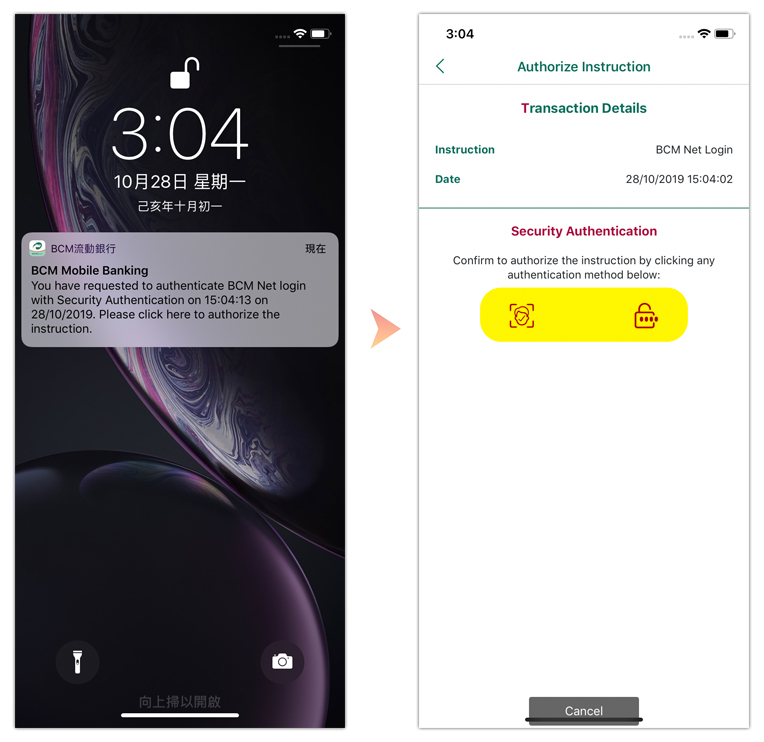 3:04

10月28日 星期一

己亥年十月初一

BCM流動銀行

現在

BCM Mobile Banking

You have requested to authenticate BCM Net login with Security Authentication on 15:04:13 on 28/10/2019. Please click here to authorize the instruction.

向上掃以開啟

3:04

Authorize Instruction

Transaction Details

Instruction BCM Net Login

Date 28/10/2019 15:04:02

Security Authentication

Confirm to authorize the instruction by clicking any authentication method below:

Cancel